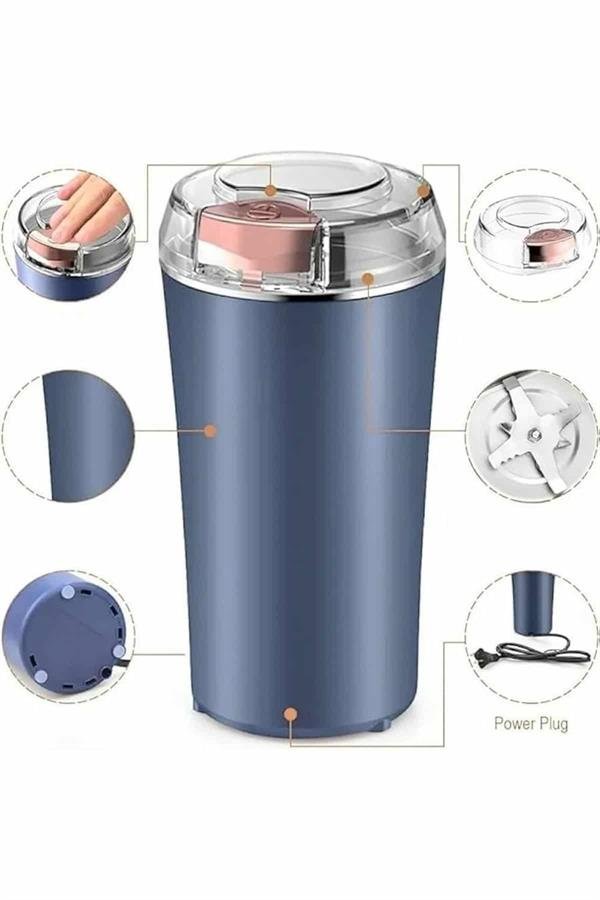 Power Plug