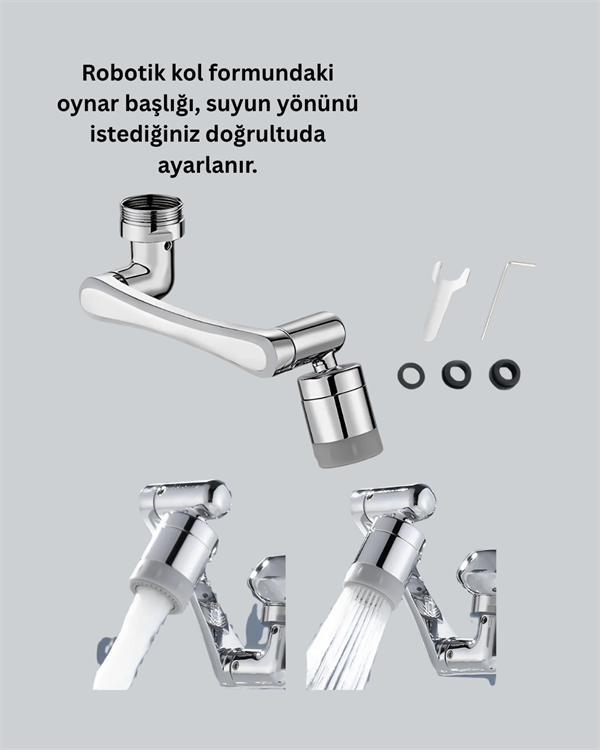 Robotik kol formundaki oynar başlığı, suyun yönünü istediğiniz doğrultuda ayarlanır.